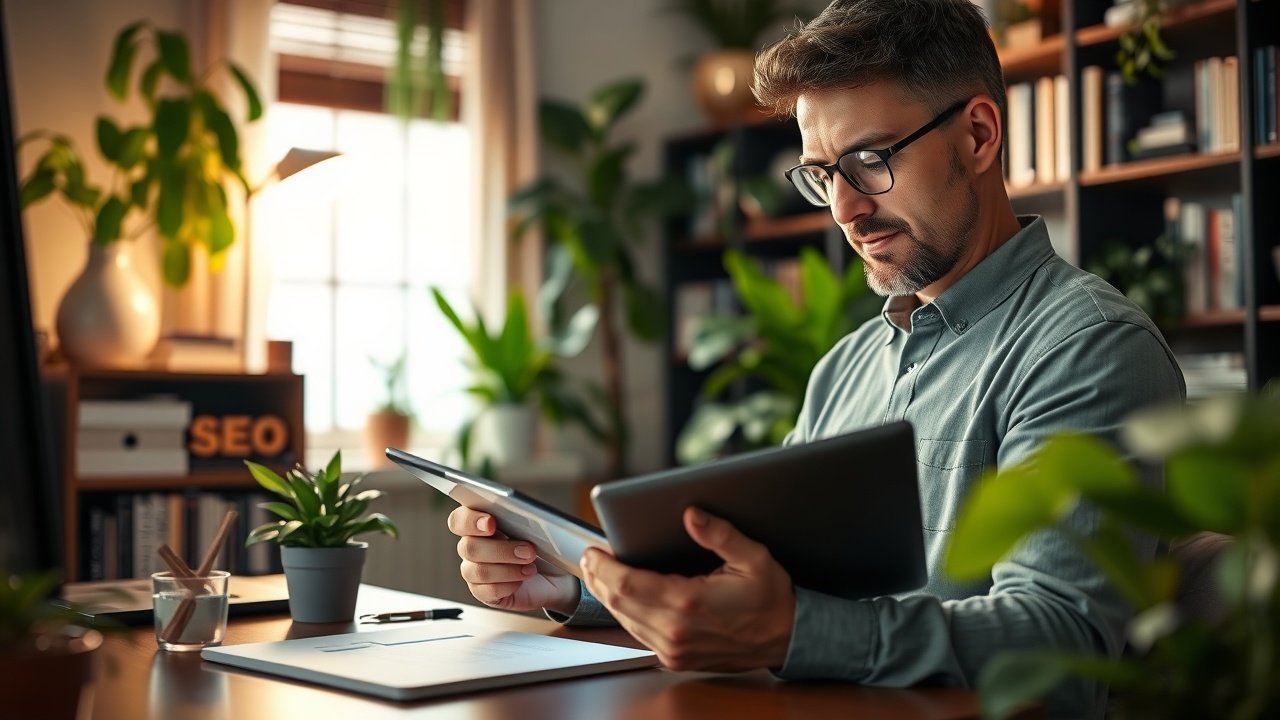 SEO